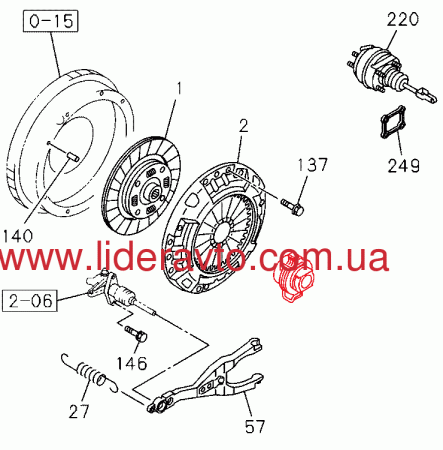 0-15
220
1
2
137
249
140
www.lideravto.com.ua
2-06
146
27
57